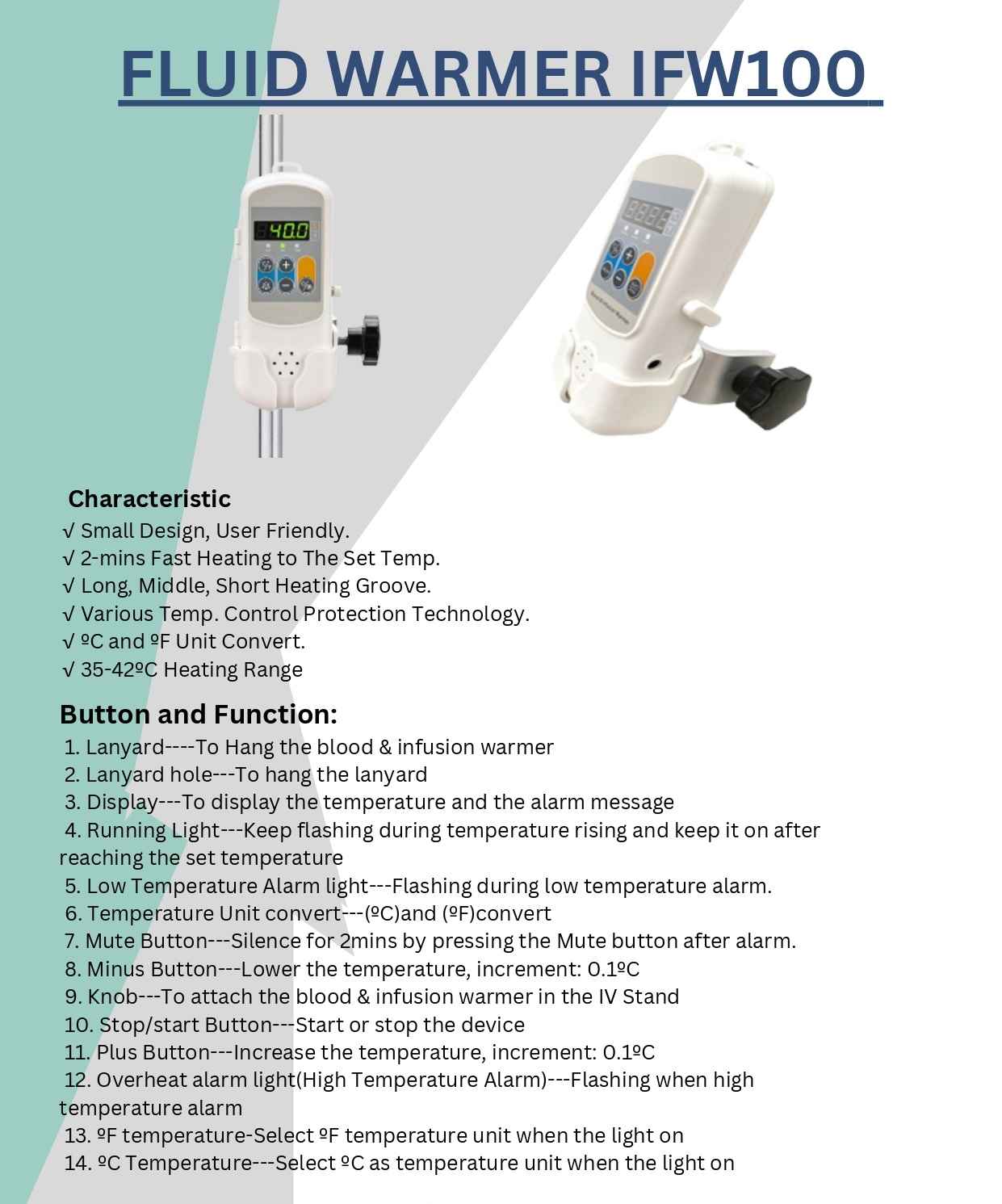 FLUID WARMER IFW100

40.0

Characteristic
√ Small Design, User Friendly.
√ 2-mins Fast Heating to The Set Temp.
√ Long, Middle, Short Heating Groove.
√ Various Temp. Control Protection Technology.
√ ºC and ºF Unit Convert.
√ 35-42ºC Heating Range

Button and Function:
1. Lanyard----To Hang the blood & infusion warmer
2. Lanyard hole---To hang the lanyard
3. Display---To display the temperature and the alarm message
4. Running Light---Keep flashing during temperature rising and keep it on after reaching the set temperature
5. Low Temperature Alarm light---Flashing during low temperature alarm.
6. Temperature Unit convert---(ºC)and (ºF)convert
7. Mute Button---Silence for 2mins by pressing the Mute button after alarm.
8. Minus Button---Lower the temperature, increment: 0.1ºC
9. Knob---To attach the blood & infusion warmer in the IV Stand
10. Stop/start Button---Start or stop the device
11. Plus Button---Increase the temperature, increment: 0.1ºC
12. Overheat alarm light(High Temperature Alarm)---Flashing when high temperature alarm
13. ºF temperature-Select ºF temperature unit when the light on
14. ºC Temperature---Select ºC as temperature unit when the light on